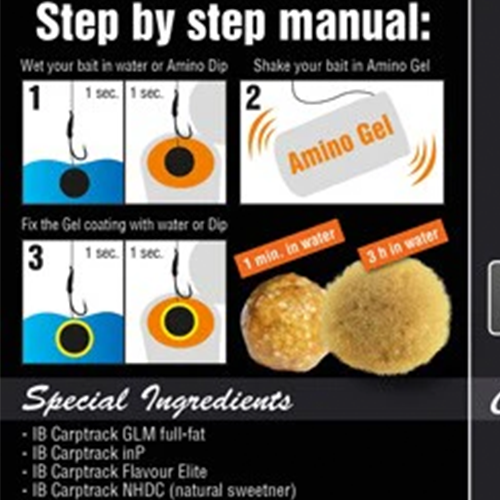 Step by step manual:

Wet your bait in water or Amino Dip

1 1 sec. 1 sec.

Shake your bait in Amino Gel

2

Amino Gel

Fix the Gel coating with water or Dip

3 1 sec. 1 sec.

1 min. in water

3 h in water

Special Ingredients

- IB Carptrack GLM full-fat
- IB Carptrack inP
- IB Carptrack Flavour Elite
- IB Carptrack NHDC (natural sweetner)