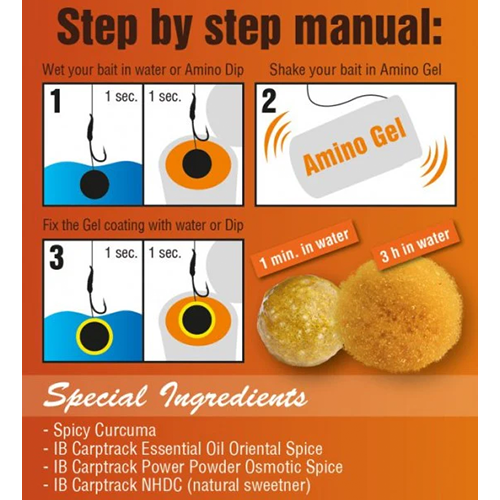 Step by step manual:

Wet your bait in water or Amino Dip

1

1 sec.

1 sec.

Shake your bait in Amino Gel

2

Amino Gel

Fix the Gel coating with water or Dip

3

1 sec.

1 sec.

1 min. in water

3 h in water

Special Ingredients

- Spicy Curcuma
- IB Carptrack Essential Oil Oriental Spice
- IB Carptrack Power Powder Osmotic Spice
- IB Carptrack NHDC (natural sweetner)